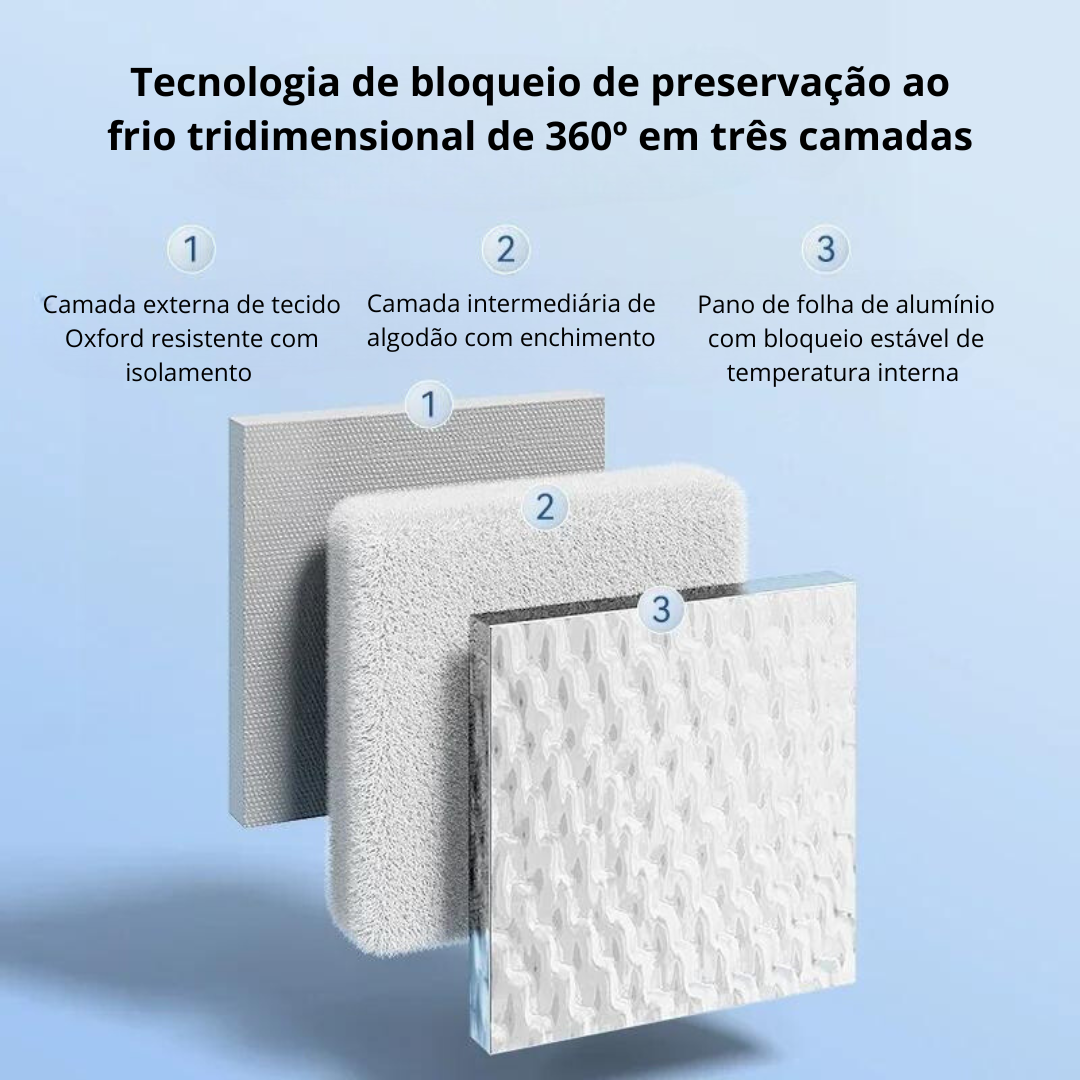 Tecnologia de bloqueio de preservação ao frio tridimensional de 360º em três camadas

1
Camada externa de tecido Oxford resistente com isolamento

2
Camada intermediária de algodão com enchimento

3
Pano de folha de alumínio com bloqueio estável de temperatura interna

1

2

3