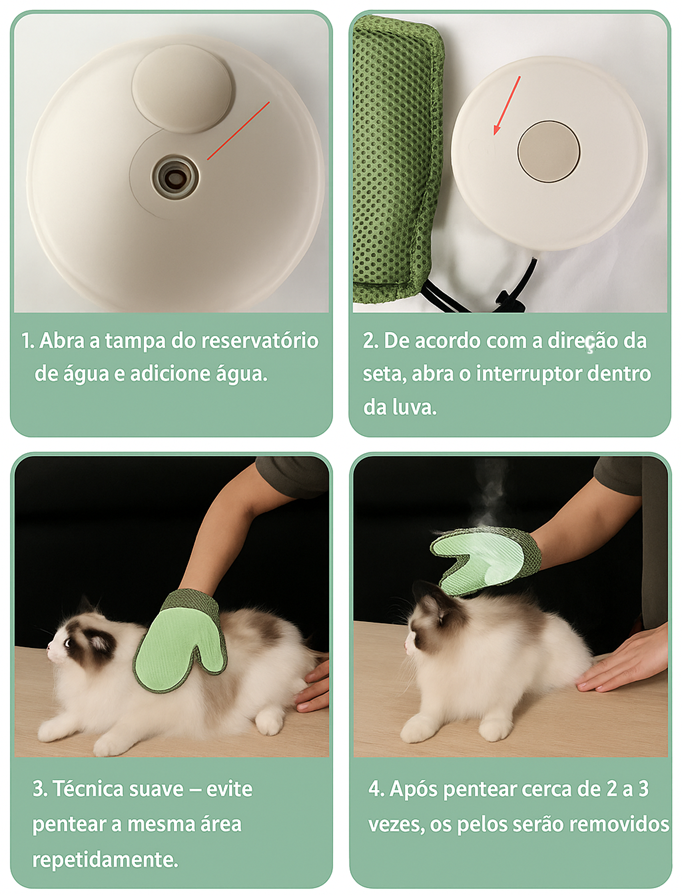 1. Abra a tampa do reservatório de água e adicione água.

2. De acordo com a direção da seta, abra o interruptor dentro da luva.

3. Técnica suave – evite pentear a mesma área repetidamente.

4. Após pentear cerca de 2 a 3 vezes, os pelos serão removidos