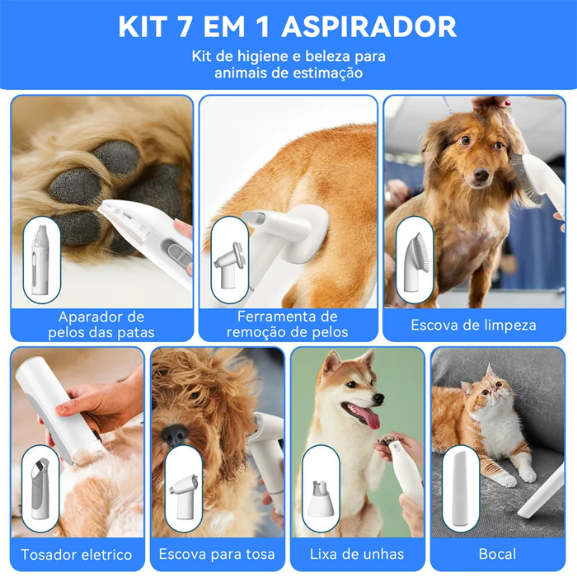 KIT 7 EM 1 ASPIRADOR

Kit de higiene e beleza para animais de estimação

Aparador de pelos das patas

Ferramenta de remoção de pelos

Escova de limpeza

Tosador eletrico

Escova para tosa

Lixa de unhas

Bocal