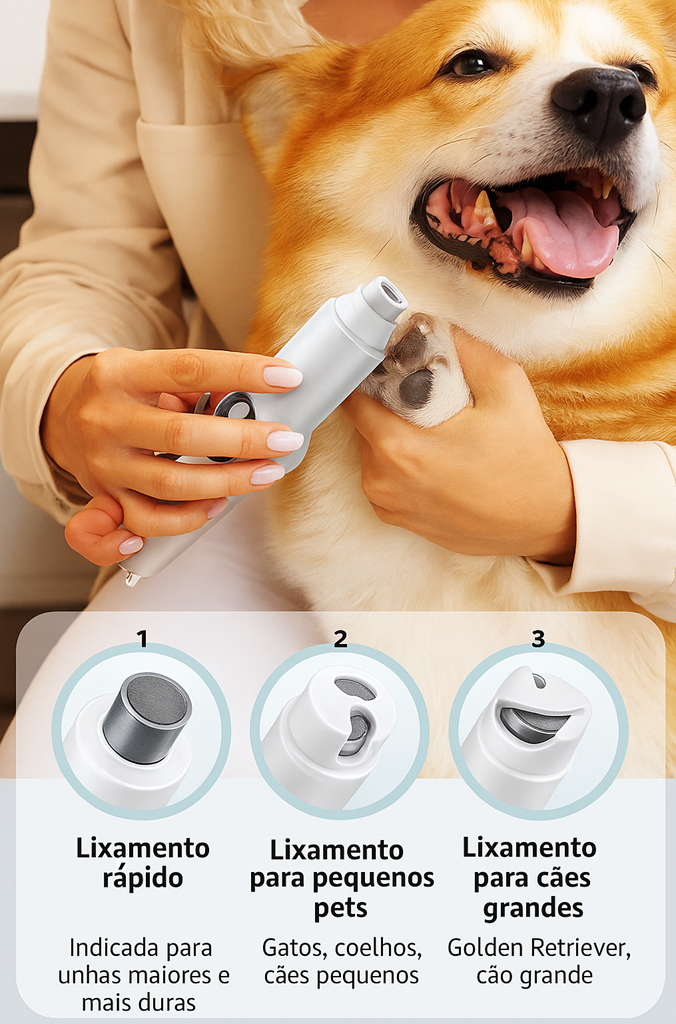 1

Lixamento rápido

Indicada para unhas maiores e mais duras

2

Lixamento para pequenos pets

Gatos, coelhos, cães pequenos

3

Lixamento para cães grandes

Golden Retriever, cão grande