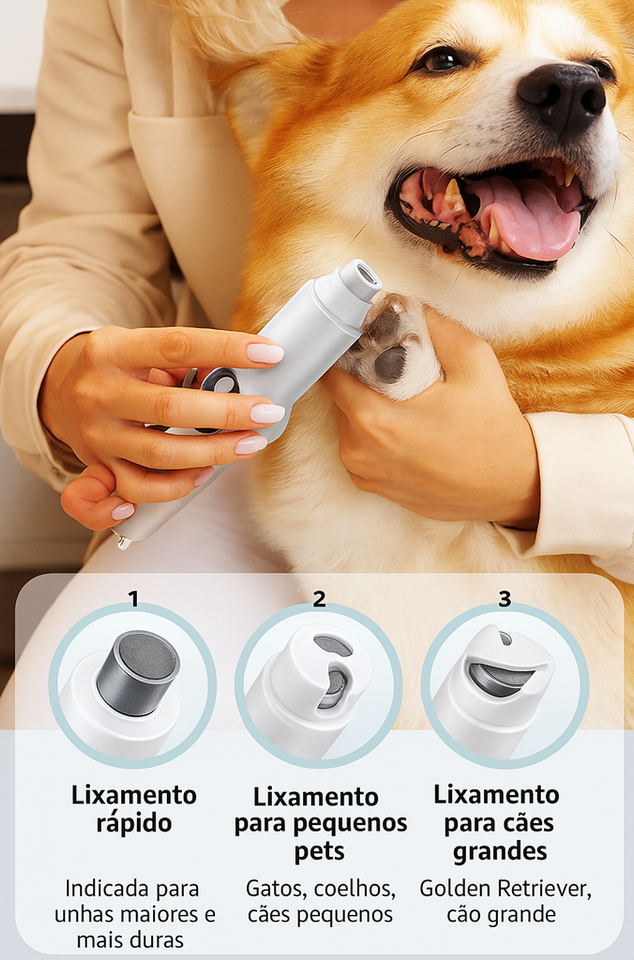 1

Lixamento rápido

Indicada para unhas maiores e mais duras

2

Lixamento para pequenos pets

Gatos, coelhos, cães pequenos

3

Lixamento para cães grandes

Golden Retriever, cão grande