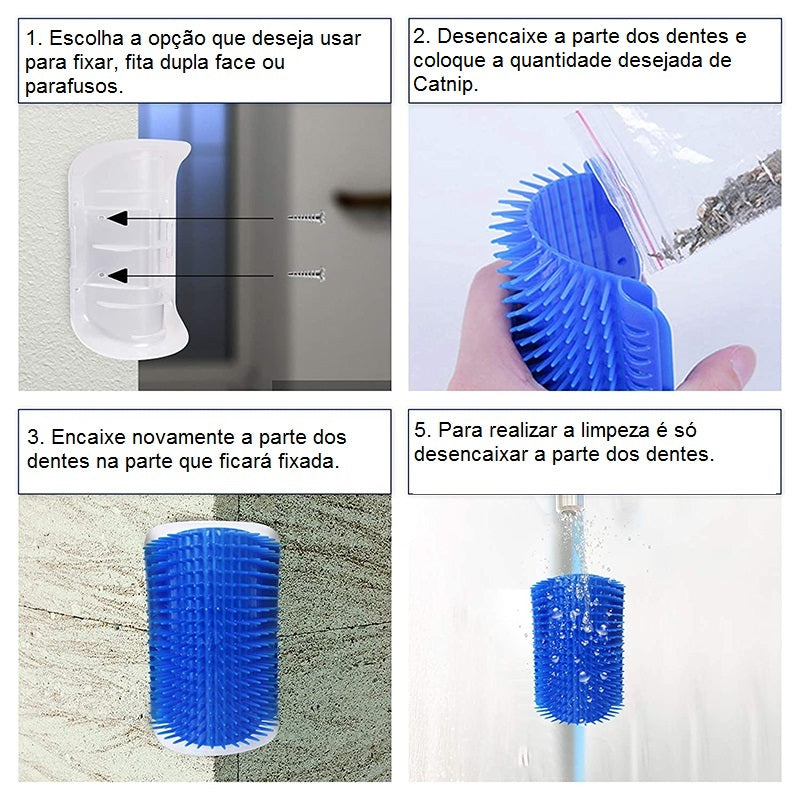 1. Escolha a opção que deseja usar para fixar, fita dupla face ou parafusos.

2. Desencaixe a parte dos dentes e coloque a quantidade desejada de Catnip.

3. Encaixe novamente a parte dos dentes na parte que ficará fixada.

5. Para realizar a limpeza é só desencaixar a parte dos dentes.