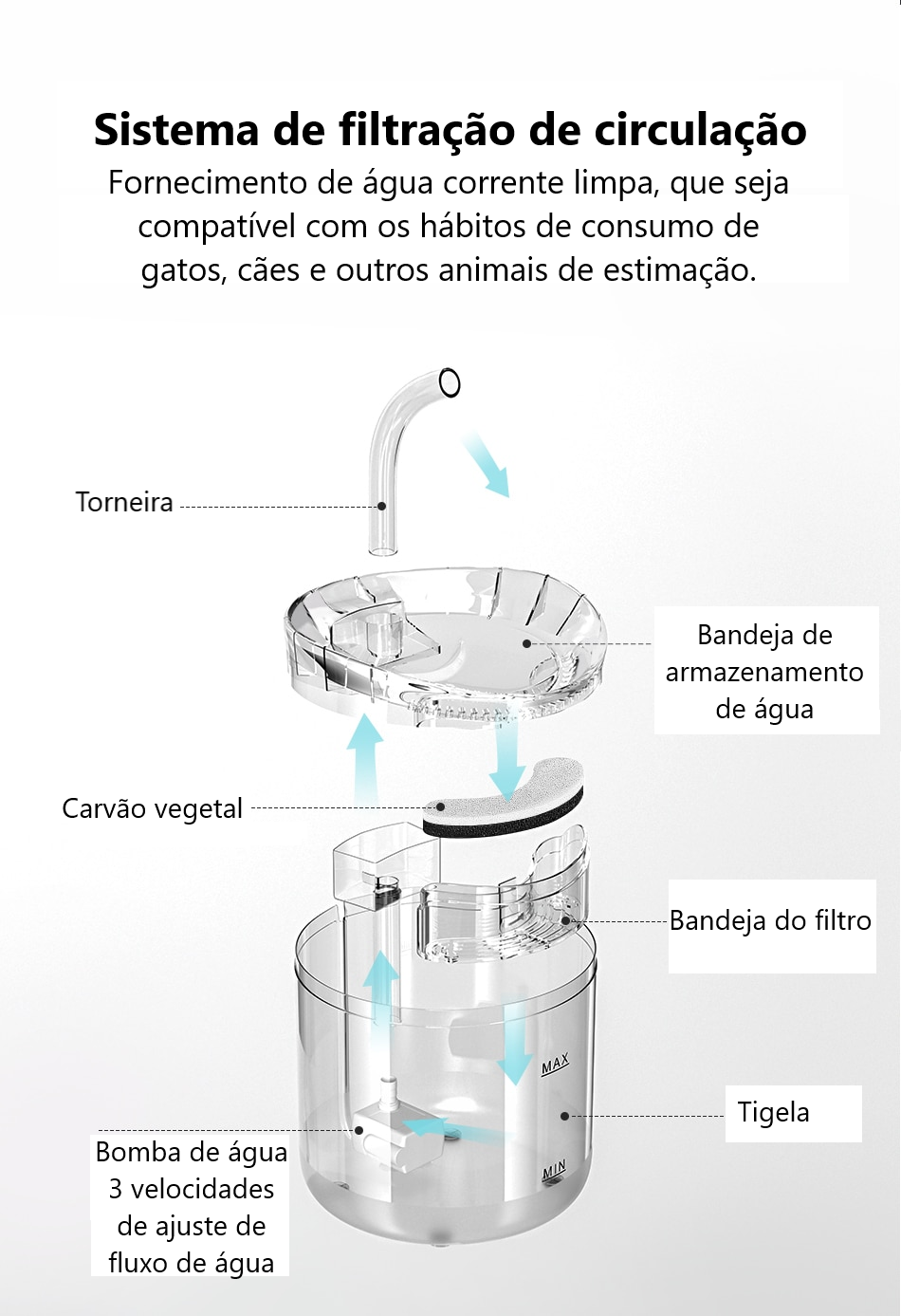 Sistema de filtração de circulação

Fornecimento de água corrente limpa, que seja compatível com os hábitos de consumo de gatos, cães e outros animais de estimação.

Torneira

Bandeja de armazenamento de água

Carvão vegetal

Bandeja do filtro

MAX

Tigela

MIN

Bomba de água 3 velocidades de ajuste de fluxo de água